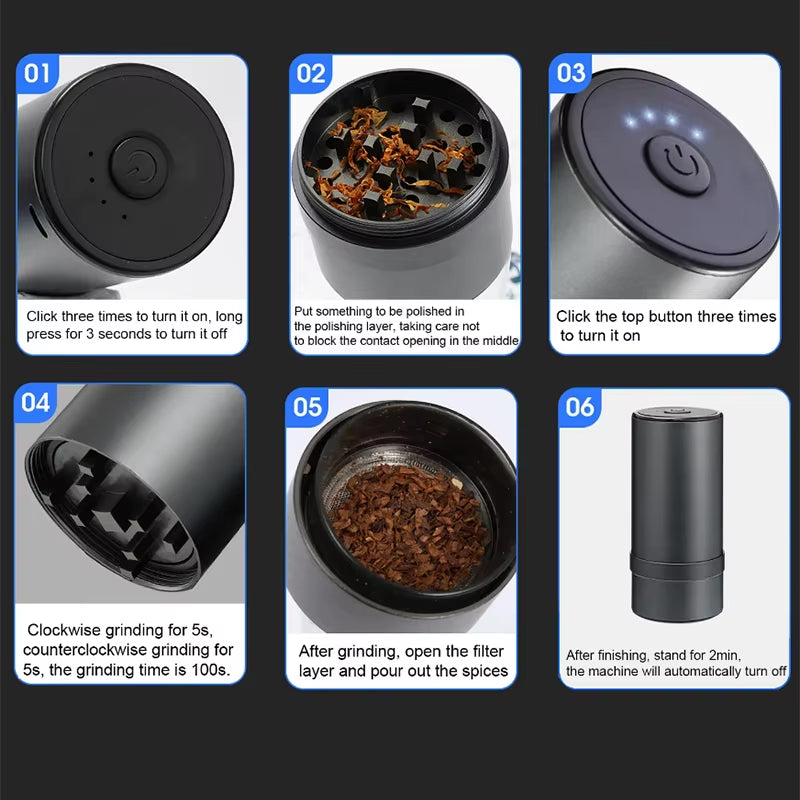 01

Click three times to turn it on, long press for 3 seconds to turn it off

02

Put something to be polished in the polishing layer, taking care not to block the contact opening in the middle

03

Click the top button three times to turn it on

04

Clockwise grinding for 5s, counterclockwise grinding for 5s, the grinding time is 100s.

05

After grinding, open the filter layer and pour out the spices

06

After finishing, stand for 2min, the machine will automatically turn off